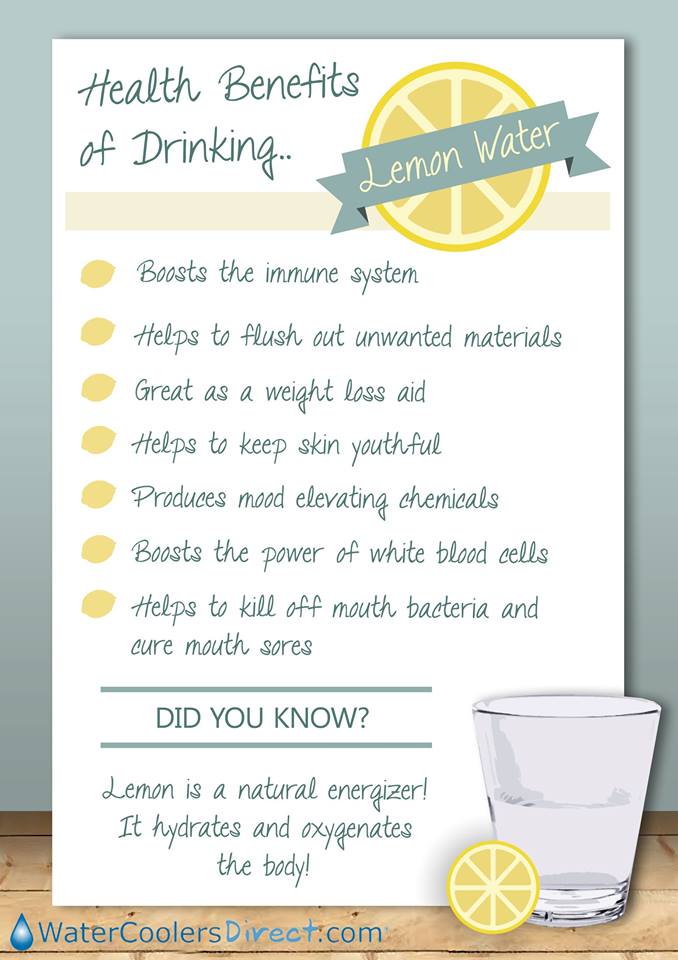 Health Benefits of Drinking..

Lemon Water

Boosts the immune system

Helps to flush out unwanted materials

Great as a weight loss aid

Helps to keep skin youthful

Produces mood elevating chemicals

Boosts the power of white blood cells

Helps to kill off mouth bacteria and cure mouth sores

DID YOU KNOW?

Lemon is a natural energizer! It hydrates and oxygenates the body!

WaterCoolersDirect.com