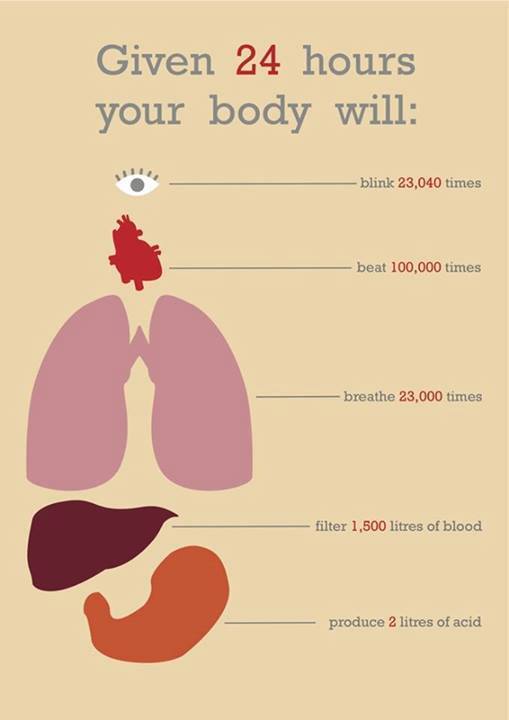 Given 24 hours your body will:

blink 23,040 times

beat 100,000 times

breathe 23,000 times

filter 1,500 litres of blood

produce 2 litres of acid